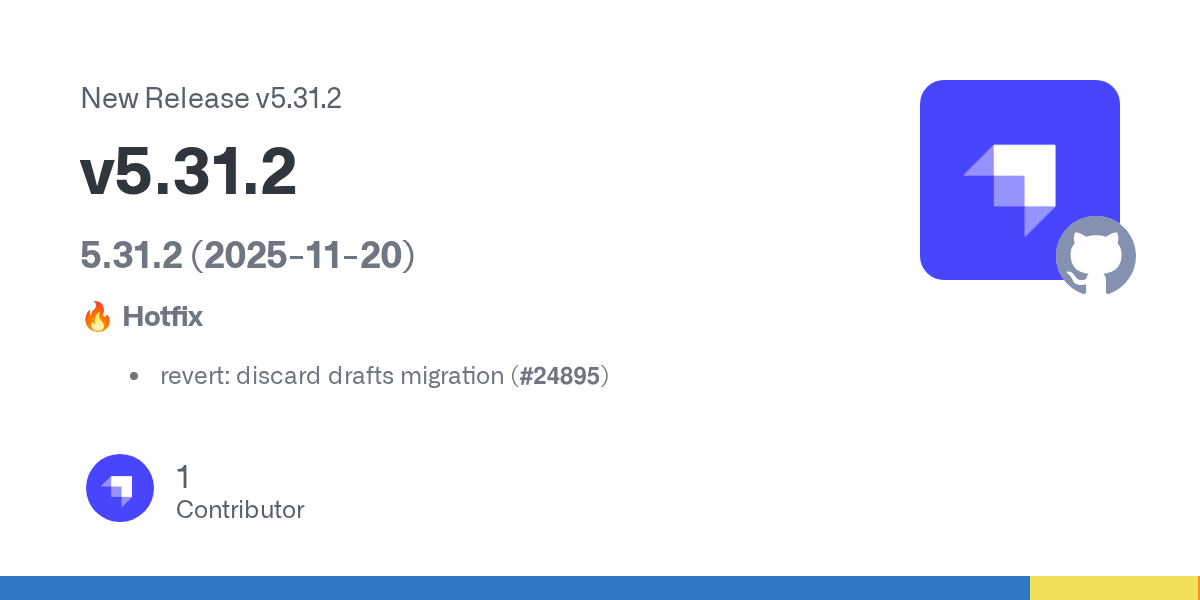 New Release v5.31.2

v5.31.2

5.31.2 (2025-11-20)

🔥 Hotfix

• revert: discard drafts migration (#24895)

1
Contributor