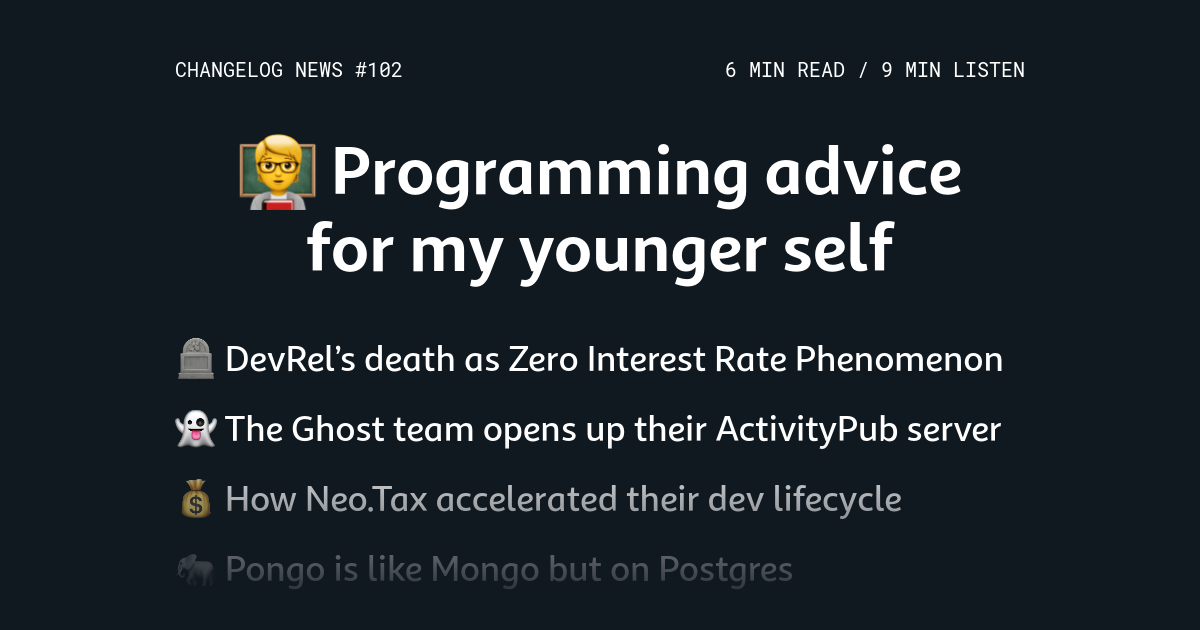 CHANGELOG NEWS #102

6 MIN READ / 9 MIN LISTEN

🧑‍🏫 Programming advice for my younger self

🪦 DevRel's death as Zero Interest Rate Phenomenon

👻 The Ghost team opens up their ActivityPub server

💰 How Neo.Tax accelerated their dev lifecycle

🐘 Pongo is like Mongo but on Postgres