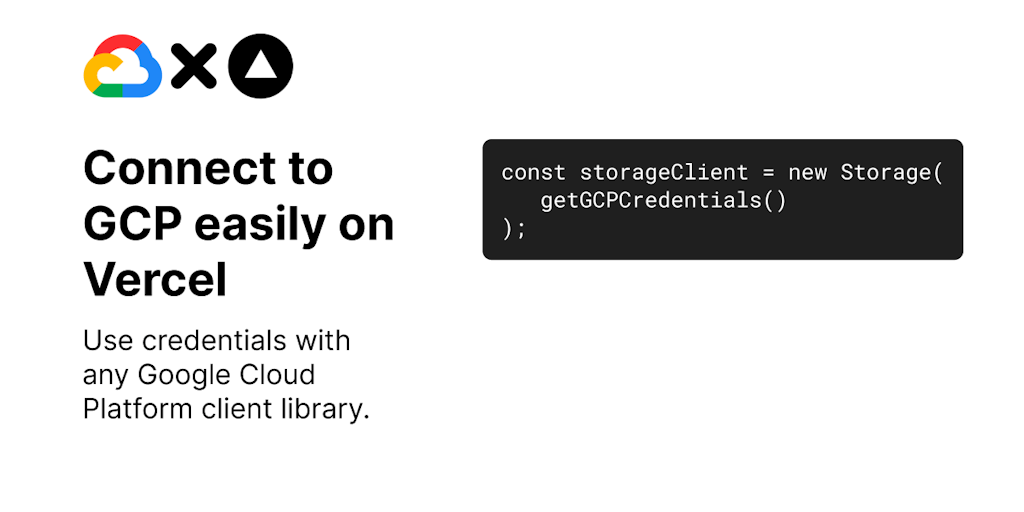 Connect to GCP easily on Vercel

Use credentials with any Google Cloud Platform client library.

const storageClient = new Storage(
   getGCPCredentials()
);