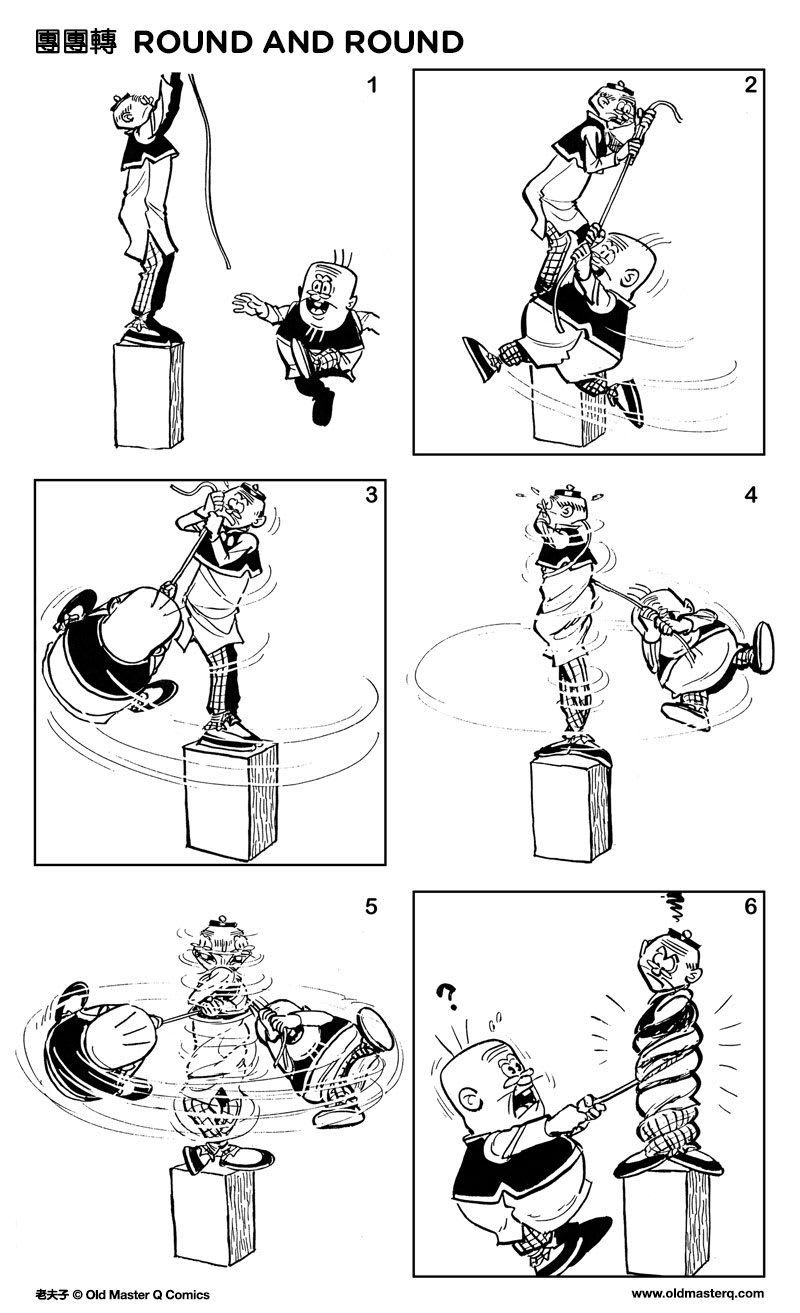 團團轉 ROUND AND ROUND

1

2

3

4

5

6

?

老夫子 © Old Master Q Comics

www.oldmasterq.com