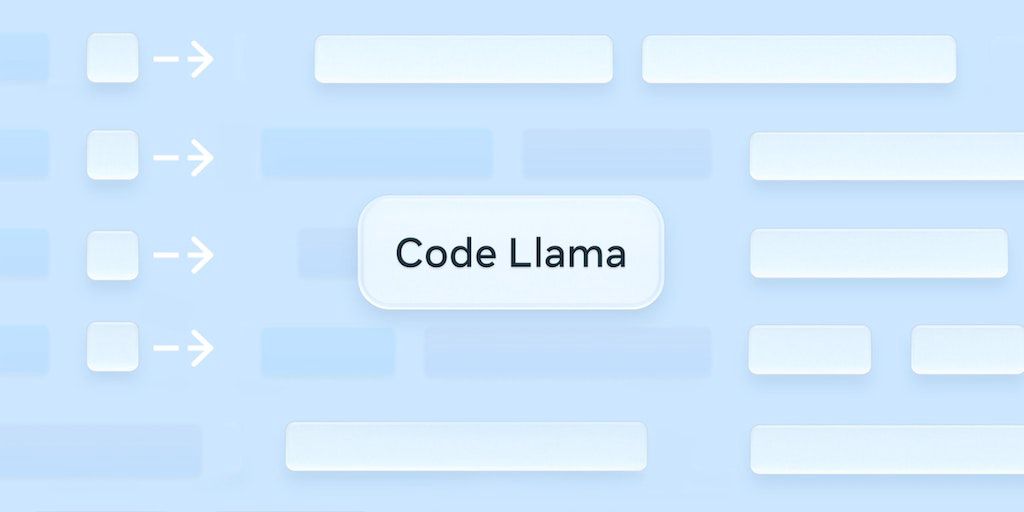 Code Llama