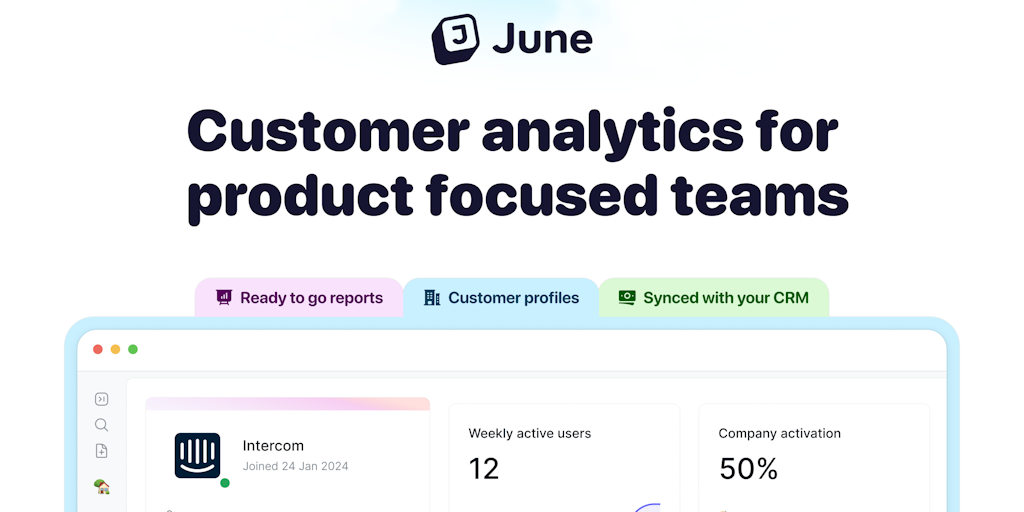 June

Customer analytics for product focused teams

Ready to go reports

Customer profiles

Synced with your CRM

Intercom
Joined 24 Jan 2024

Weekly active users
12

Company activation
50%