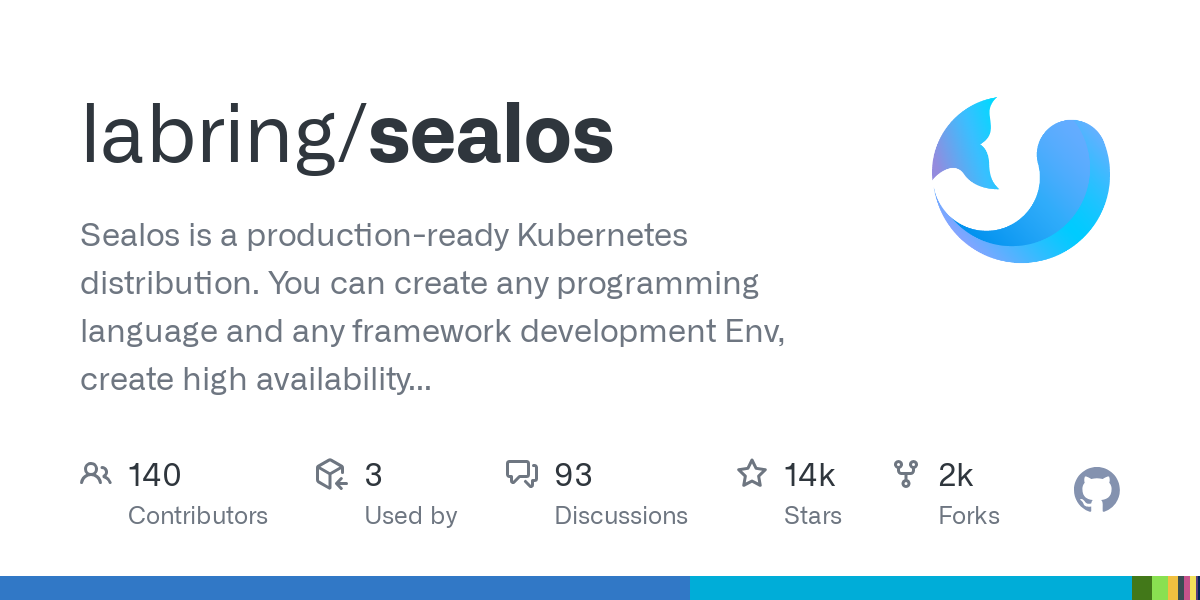 labring/sealos

Sealos is a production-ready Kubernetes distribution. You can create any programming language and any framework development Env, create high availability...

140
Contributors

3
Used by

93
Discussions

14k
Stars

2k
Forks