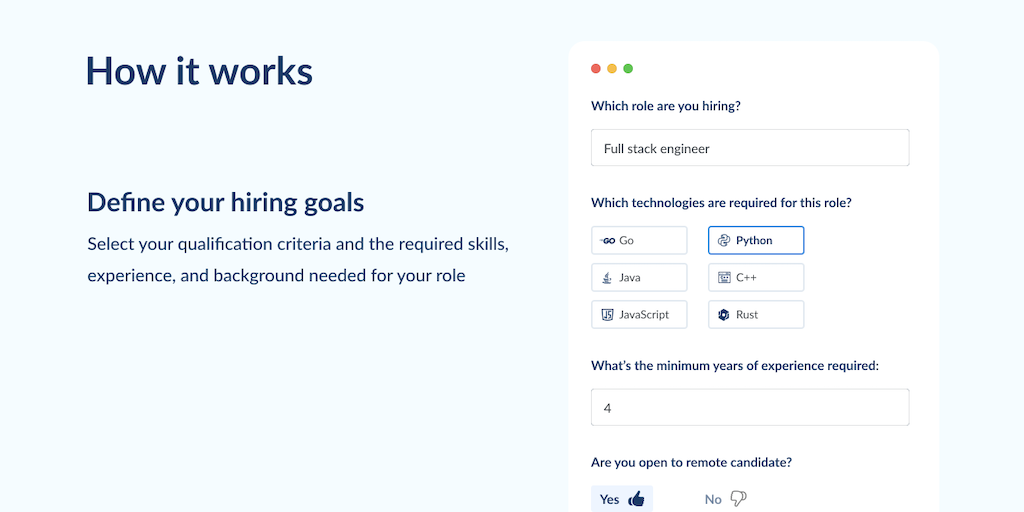 How it works

Define your hiring goals

Select your qualification criteria and the required skills, experience, and background needed for your role

Which role are you hiring?

Full stack engineer

Which technologies are required for this role?

Go
Python
Java
C++
JavaScript
Rust

What's the minimum years of experience required:

4

Are you open to remote candidate?

Yes
No