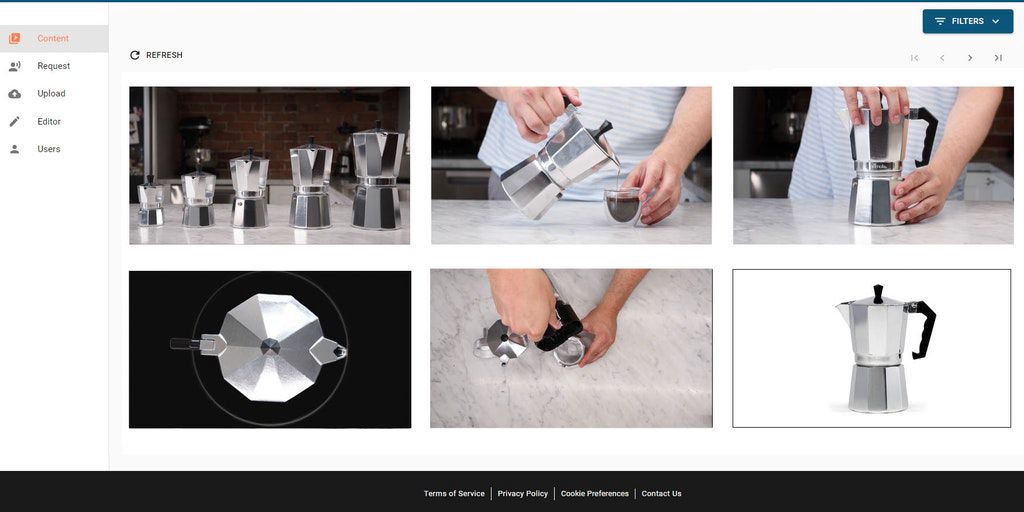 Content
Request
Upload
Editor
Users

FILTERS

REFRESH

Terms of Service | Privacy Policy | Cookie Preferences | Contact Us