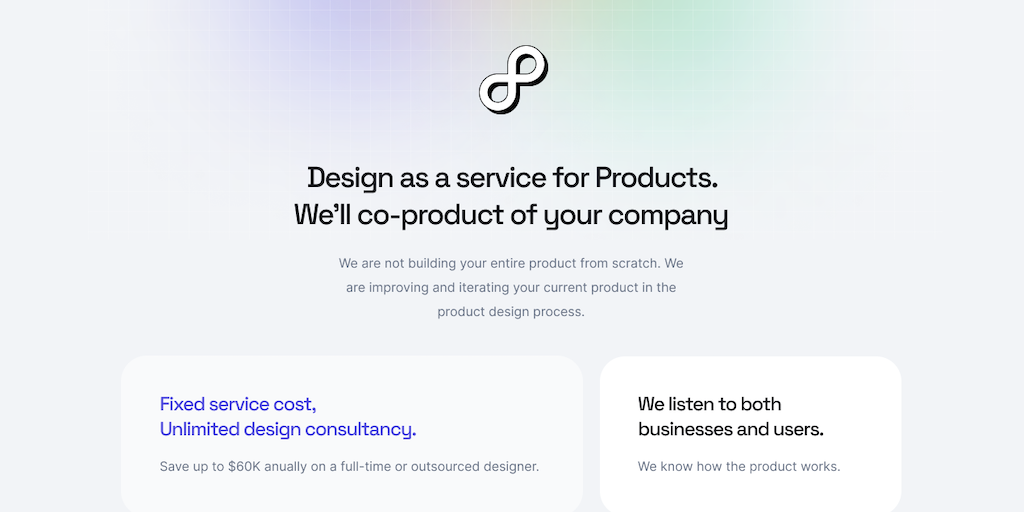 Design as a service for Products.
We'll co-product of your company

We are not building your entire product from scratch. We are improving and iterating your current product in the product design process.

Fixed service cost,
Unlimited design consultancy.

Save up to $60K anually on a full-time or outsourced designer.

We listen to both
businesses and users.

We know how the product works.