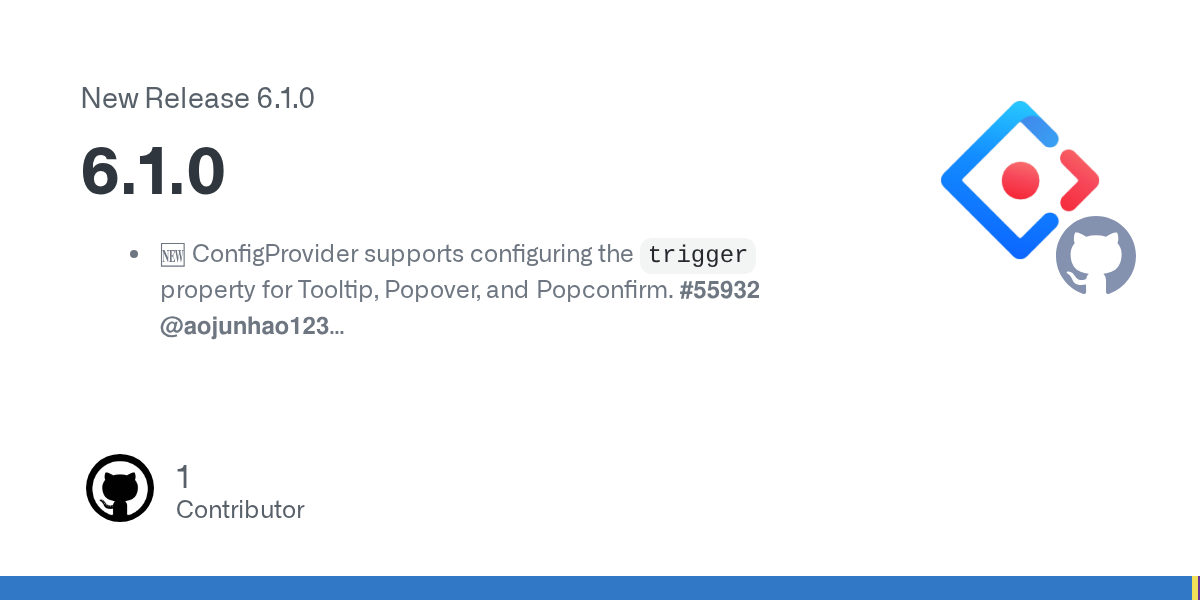 New Release 6.1.0

6.1.0

• 🆕 ConfigProvider supports configuring the trigger property for Tooltip, Popover, and Popconfirm. #55932 @aojunhao123...

1
Contributor