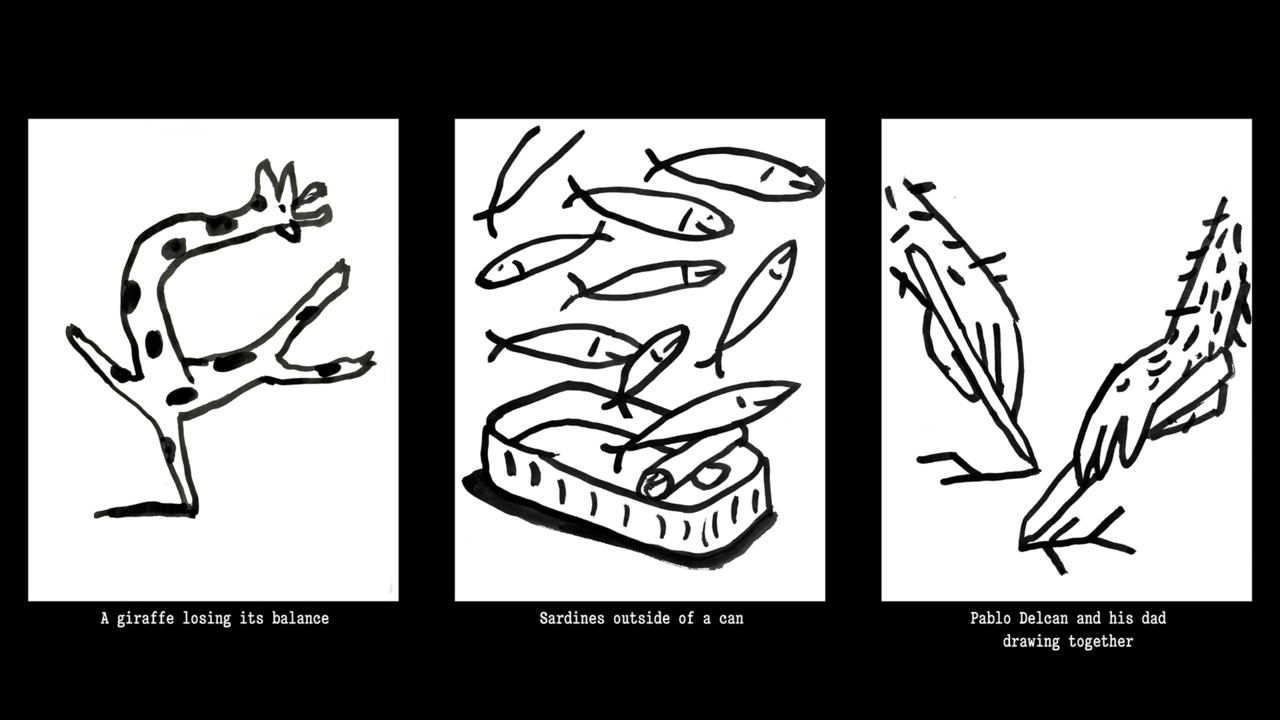 A giraffe losing its balance

Sardines outside of a can

Pablo Delcan and his dad drawing together