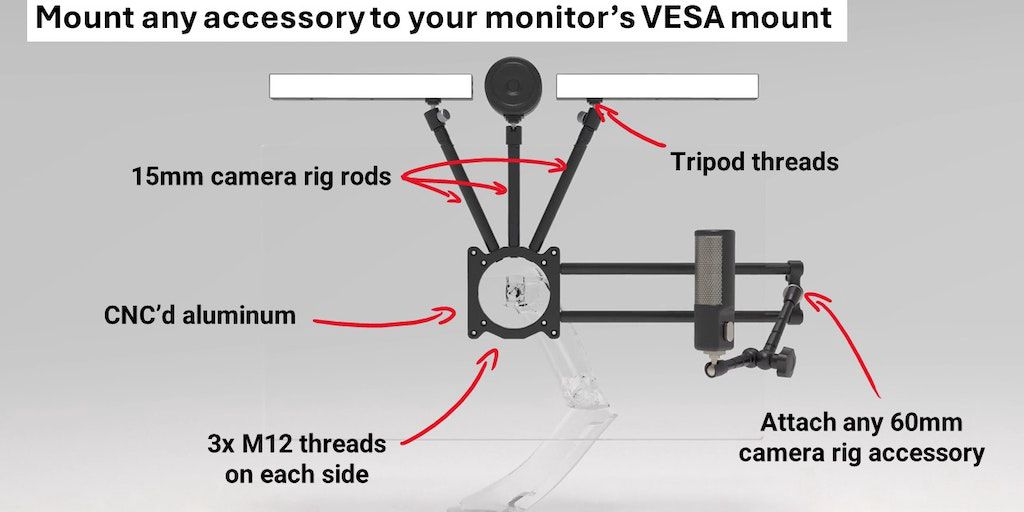 Mount any accessory to your monitor's VESA mount

15mm camera rig rods

Tripod threads

CNC'd aluminum

3x M12 threads on each side

Attach any 60mm camera rig accessory