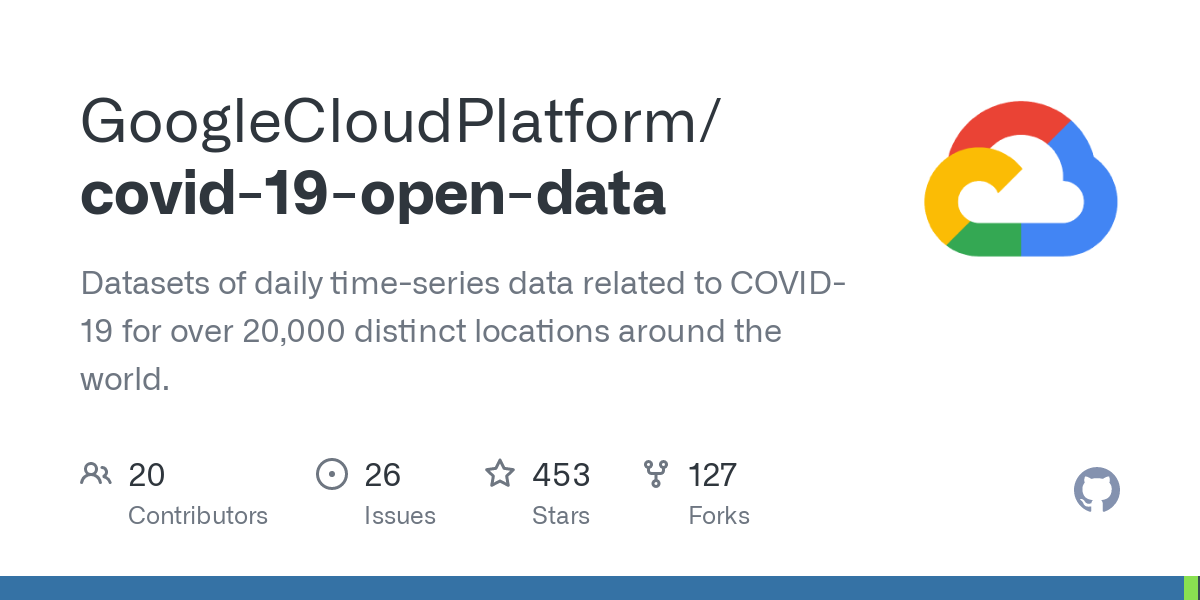 GoogleCloudPlatform/
covid-19-open-data

Datasets of daily time-series data related to COVID-19 for over 20,000 distinct locations around the world.

20
Contributors

26
Issues

453
Stars

127
Forks