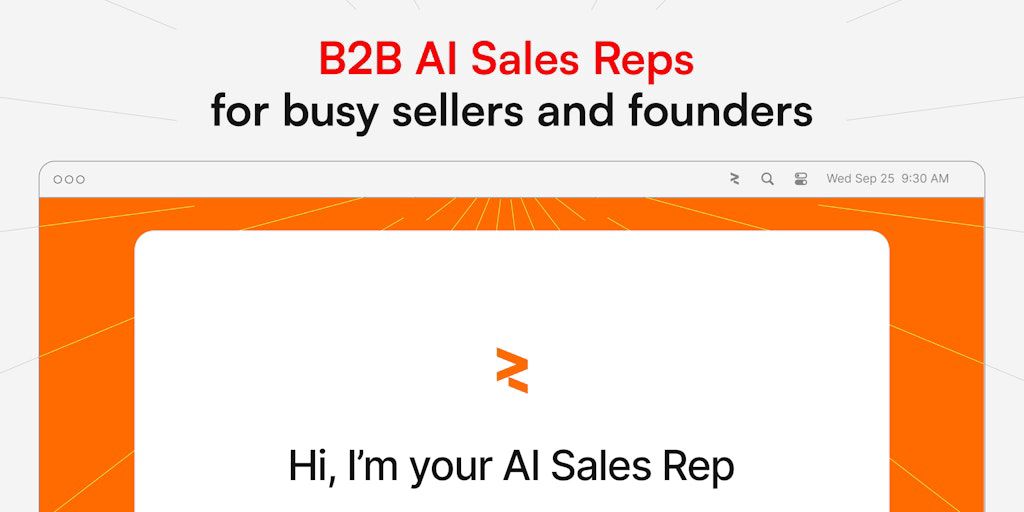 B2B AI Sales Reps
for busy sellers and founders

Wed Sep 25 9:30 AM

Hi, I'm your AI Sales Rep