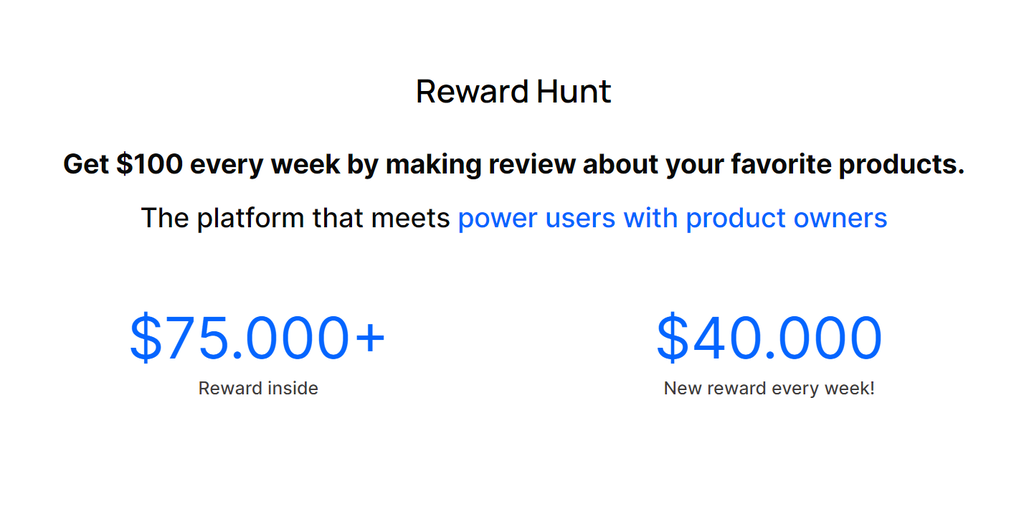 Reward Hunt

Get $100 every week by making review about your favorite products.

The platform that meets power users with product owners

$75.000+

Reward inside

$40.000

New reward every week!