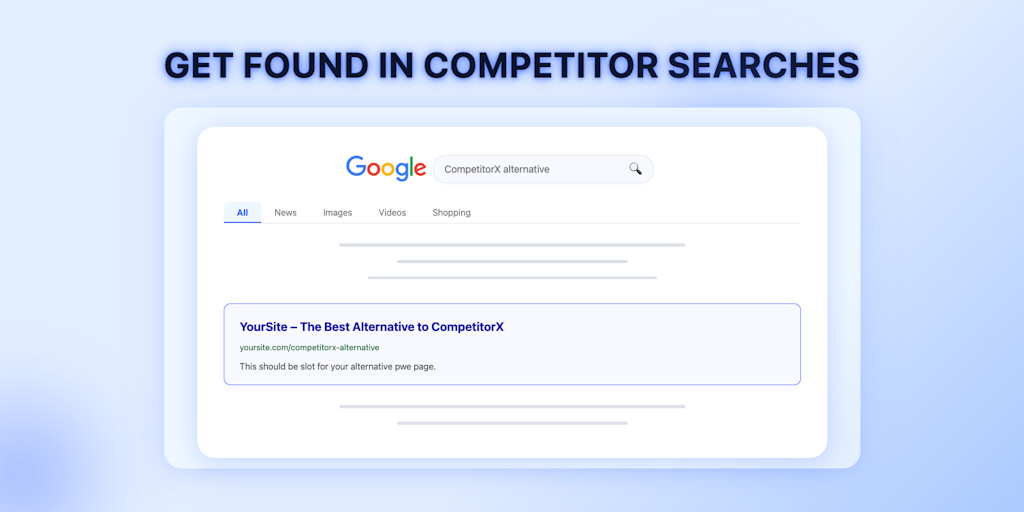 GET FOUND IN COMPETITOR SEARCHES

Google

CompetitorX alternative

All News Images Videos Shopping

YourSite – The Best Alternative to CompetitorX

yoursite.com/competitorx-alternative

This should be slot for your alternative pwe page.