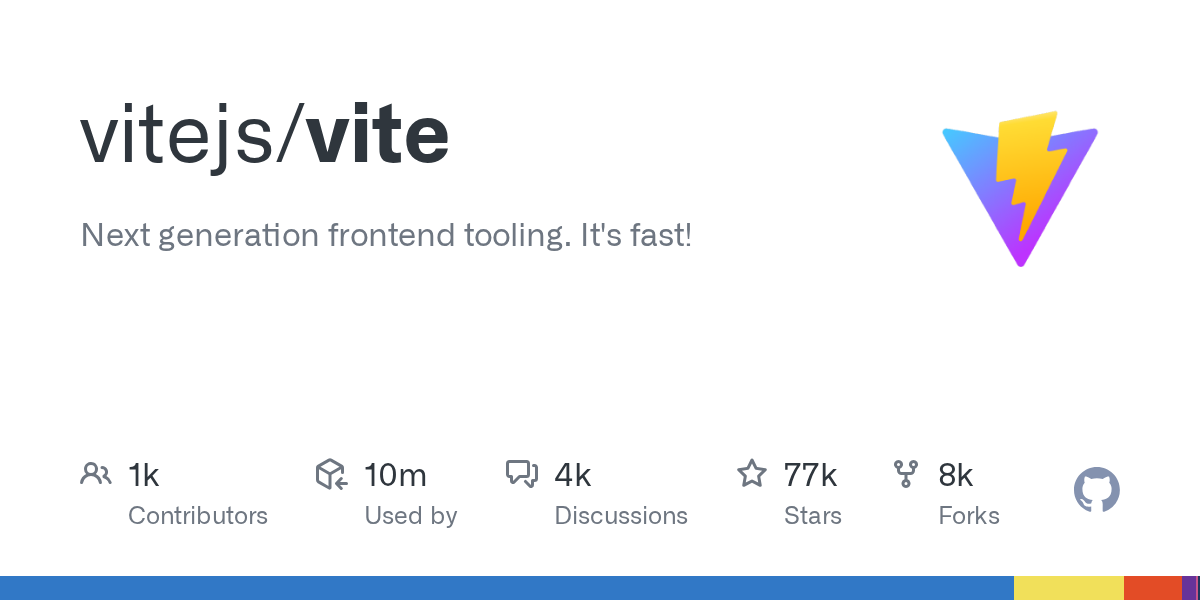 vitejs/vite

Next generation frontend tooling. It's fast!

1k
Contributors

10m
Used by

4k
Discussions

77k
Stars

8k
Forks