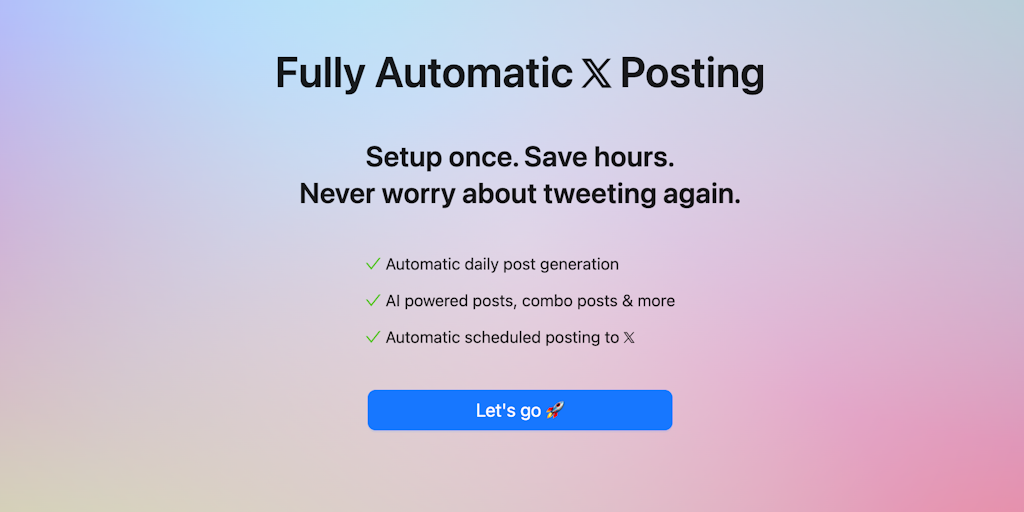 Fully Automatic 𝕏 Posting

Setup once. Save hours.
Never worry about tweeting again.

✓ Automatic daily post generation

✓ AI powered posts, combo posts & more

✓ Automatic scheduled posting to 𝕏

Let's go 🚀