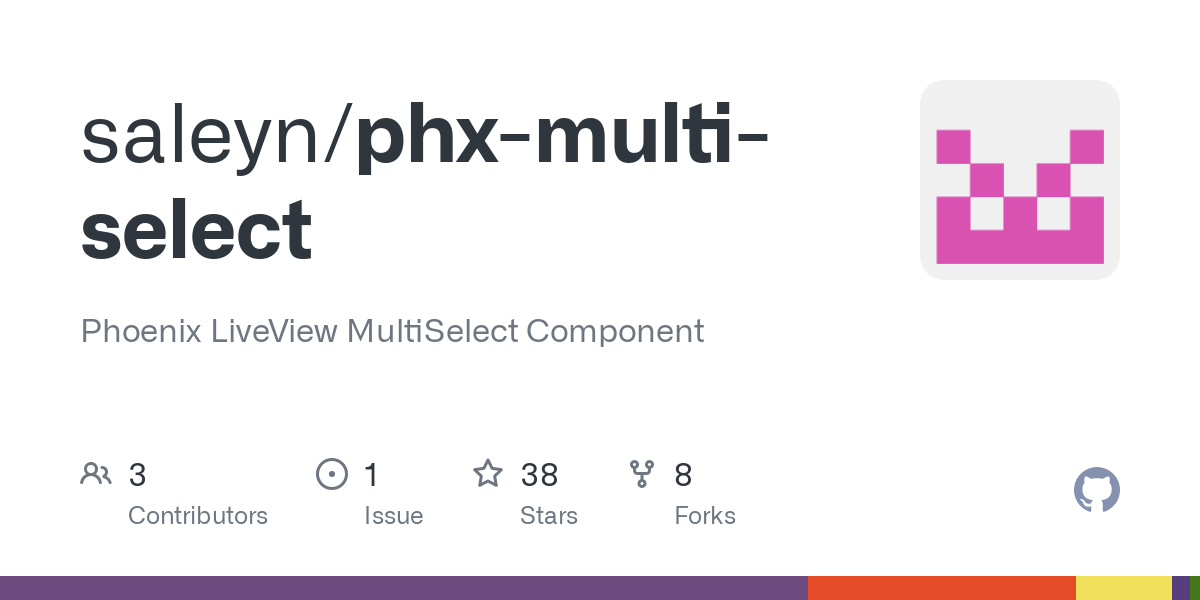 saleyn/phx-multi-select

Phoenix LiveView MultiSelect Component

3
Contributors

1
Issue

38
Stars

8
Forks